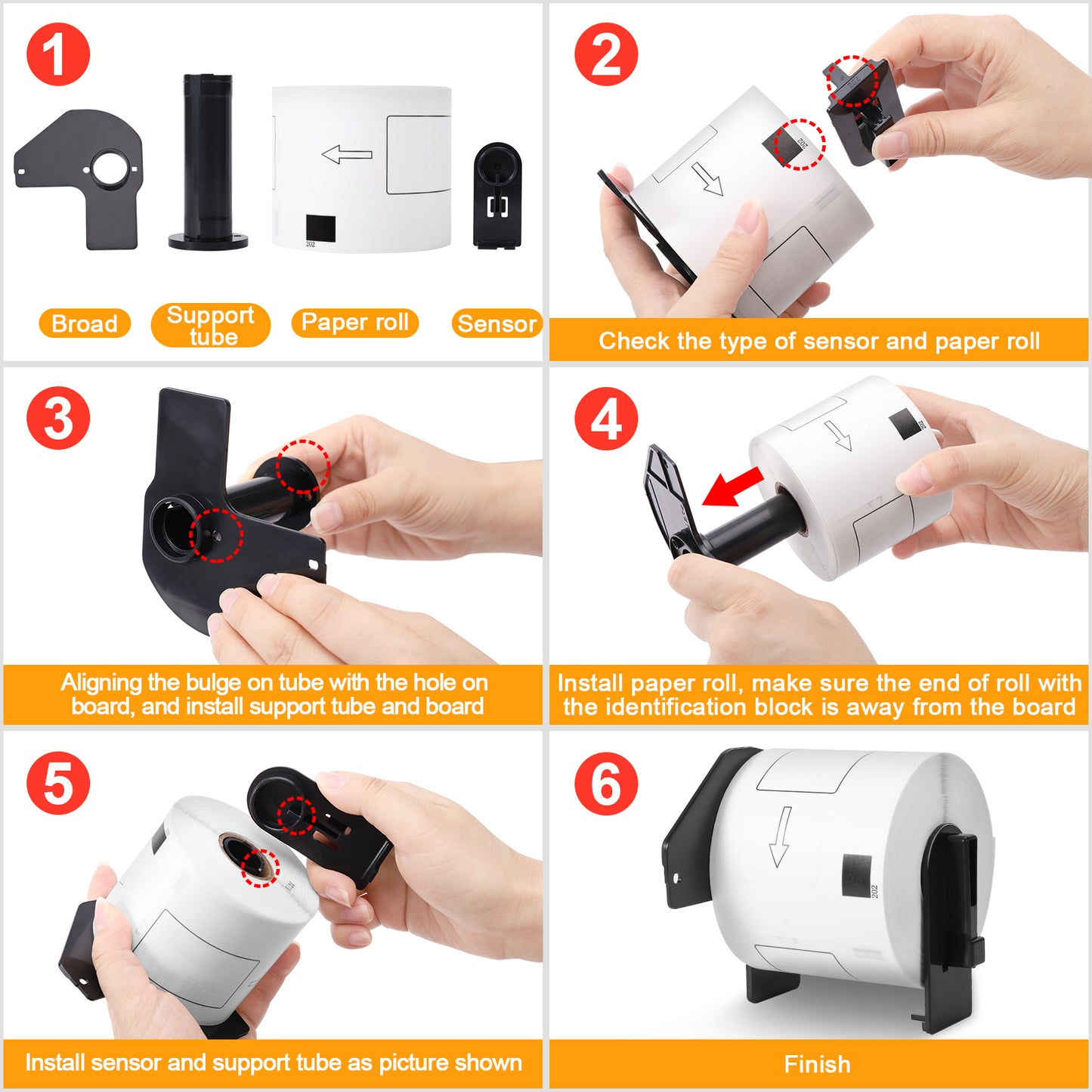 1

202

Broad

Support tube

Paper roll

Sensor

2

202

Check the type of sensor and paper roll

3

Aligning the bulge on tube with the hole on board, and install support tube and board

4

202

Install paper roll, make sure the end of roll with the identification block is away from the board

5

Install sensor and support tube as picture shown

6

202

Finish